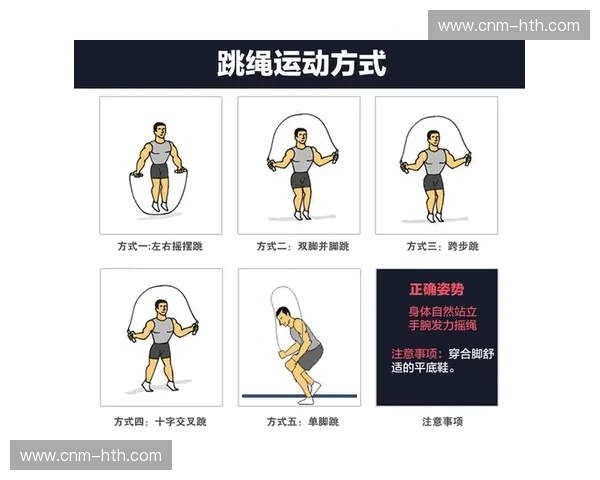 www.cnm-hth.com

跳绳运动方式

方式一:左右摇摆跳

方式二：双脚并脚跳

方式三：跨步跳

方式四：十字交叉跳

方式五：单脚跳

正确姿势

身体自然站立
手腕发力摇绳

注意事项：穿合脚舒适的平底鞋。

注意事项

www.cnm-hth.com